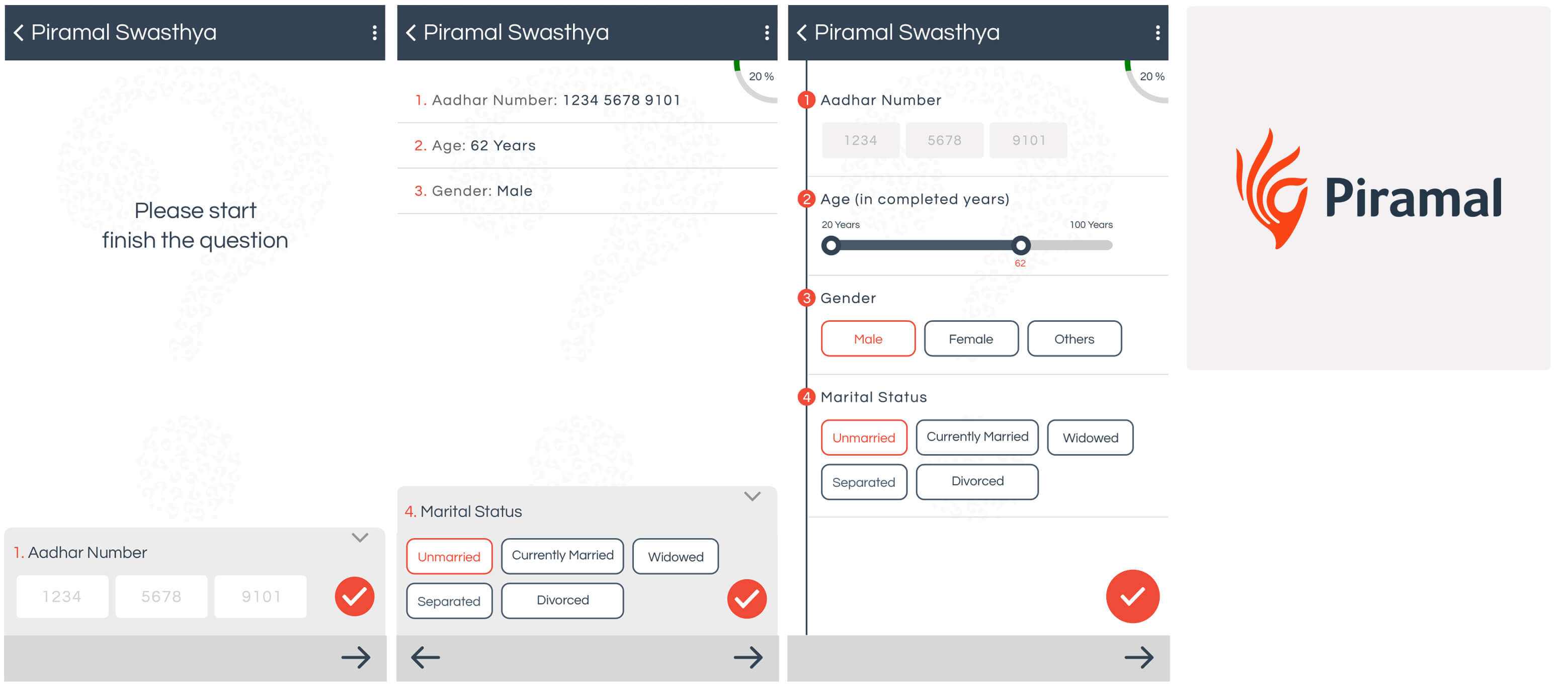 Piramal Swasthya

Please start finish the question

1. Aadhar Number

1234 5678 9101

Piramal Swasthya

20 %

1. Aadhar Number: 1234 5678 9101

2. Age: 62 Years

3. Gender: Male

4. Marital Status

Unmarried Currently Married Widowed

Separated Divorced

Piramal Swasthya

20 %

1 Aadhar Number

1234 5678 9101

2 Age (in completed years)

20 Years 100 Years

62

3 Gender

Male Female Others

4 Marital Status

Unmarried Currently Married Widowed

Separated Divorced

Piramal